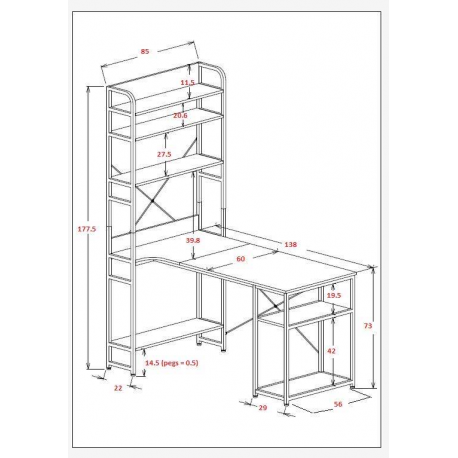 85
11.5
20.6
27.5
177.5
39.8
138
60
19.5
73
42
14.5 (pegs = 0.5)
22
29
56